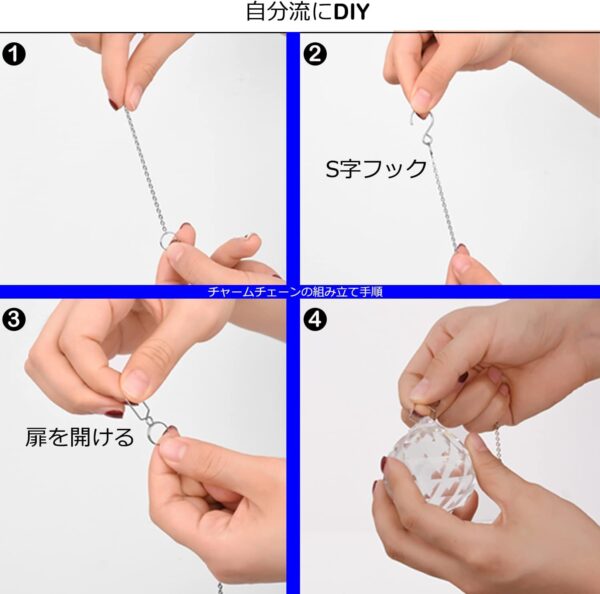 自分流にDIY

❶

❷

S字フック

チャームチェーンの組み立て手順

❸

扉を開ける

❹