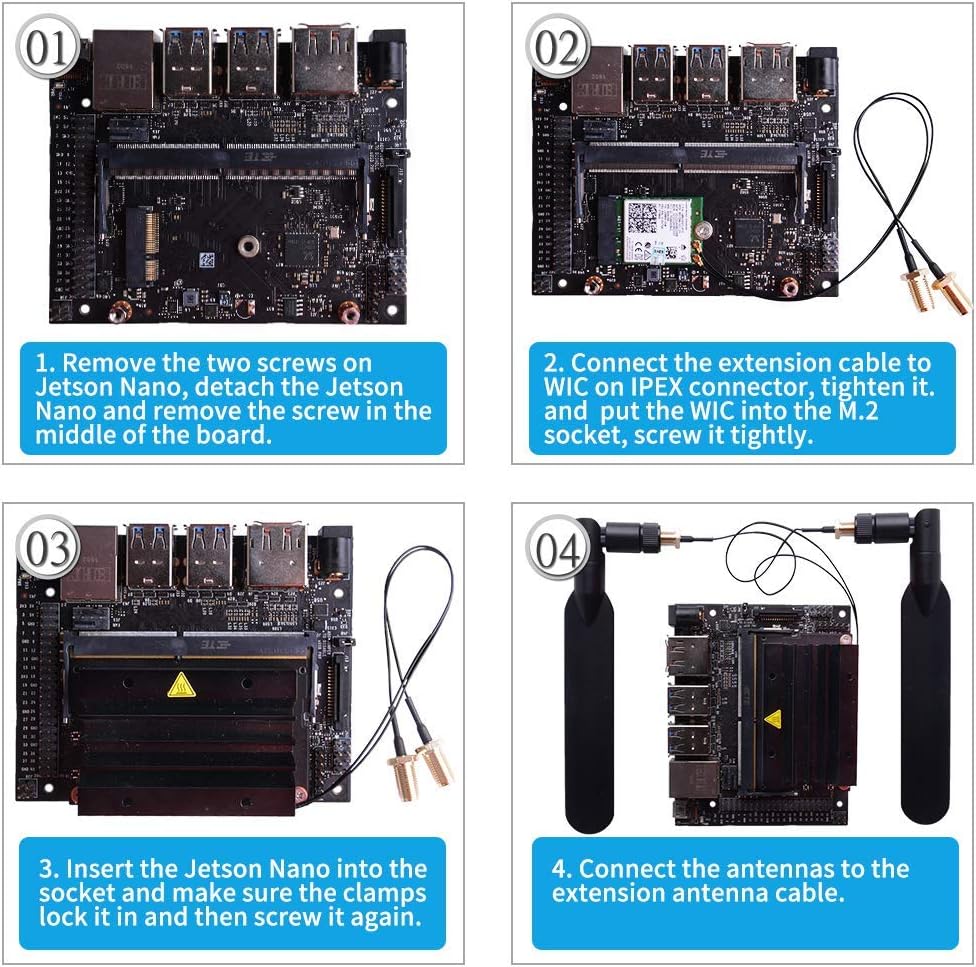 01

1. Remove the two screws on Jetson Nano, detach the Jetson Nano and remove the screw in the middle of the board.

02

2. Connect the extension cable to WIC on IPEX connector, tighten it. and put the WIC into the M.2 socket, screw it tightly.

03

3. Insert the Jetson Nano into the socket and make sure the clamps lock it in and then screw it again.

04

4. Connect the antennas to the extension antenna cable.