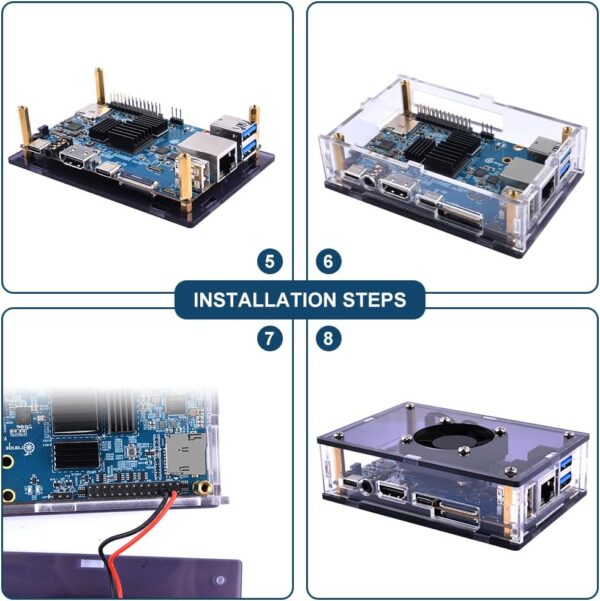 5

6

INSTALLATION STEPS

7

8