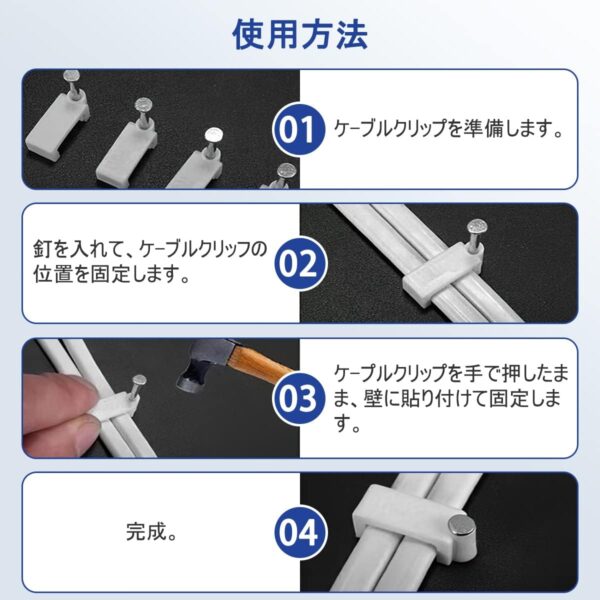 使用方法

01
ケーブルクリップを準備します。

釘を入れて、ケーブルクリップの位置を固定します。
02

03
ケーブルクリップを手で押したまま、壁に貼り付けて固定します。

完成。
04